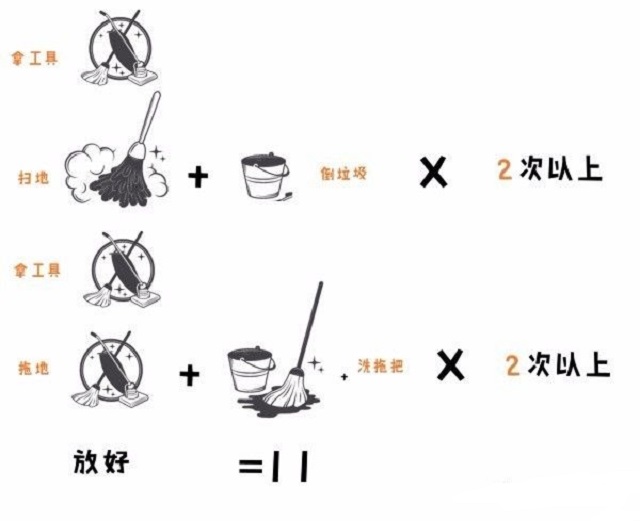 拿工具

扫地 + 倒垃圾 X 2次以上

拿工具

拖地 + 洗拖把 X 2次以上

放好 =11